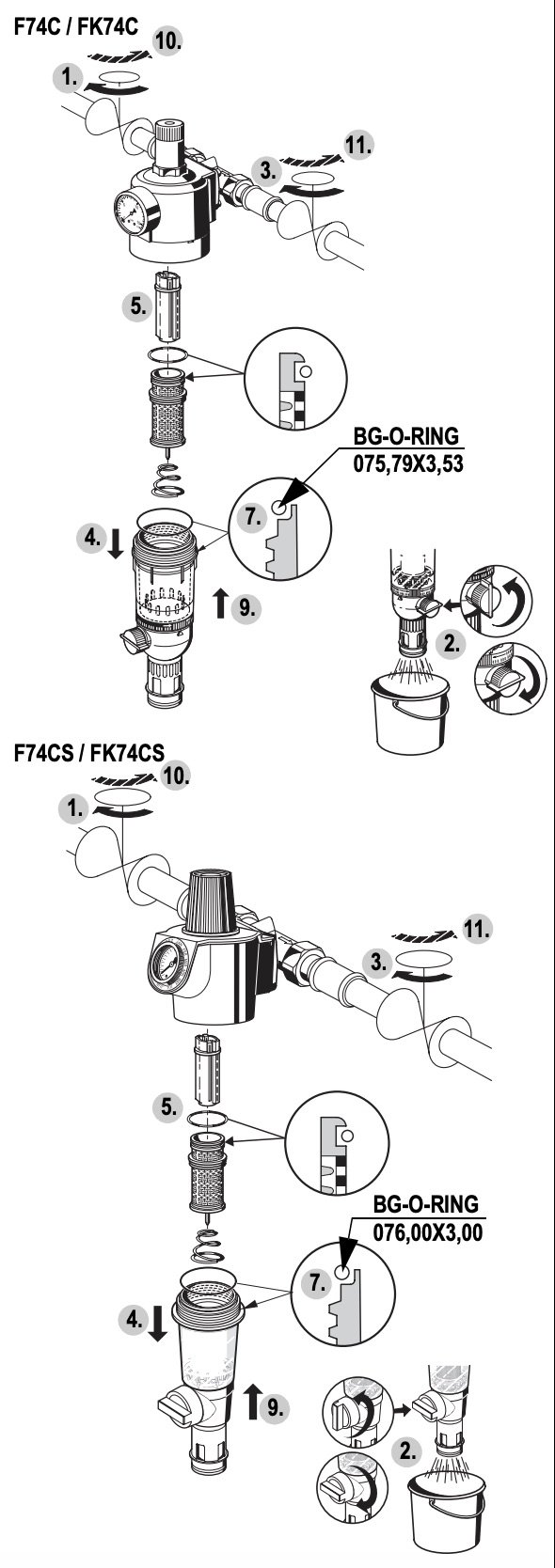 F74C / FK74C

10.

1.

11.

3.

5.

BG-O-RING
075,79X3,53

7.

4.

9.

2.

F74CS / FK74CS

10.

1.

11.

3.

5.

BG-O-RING
076,00X3,00

7.

4.

9.

2.