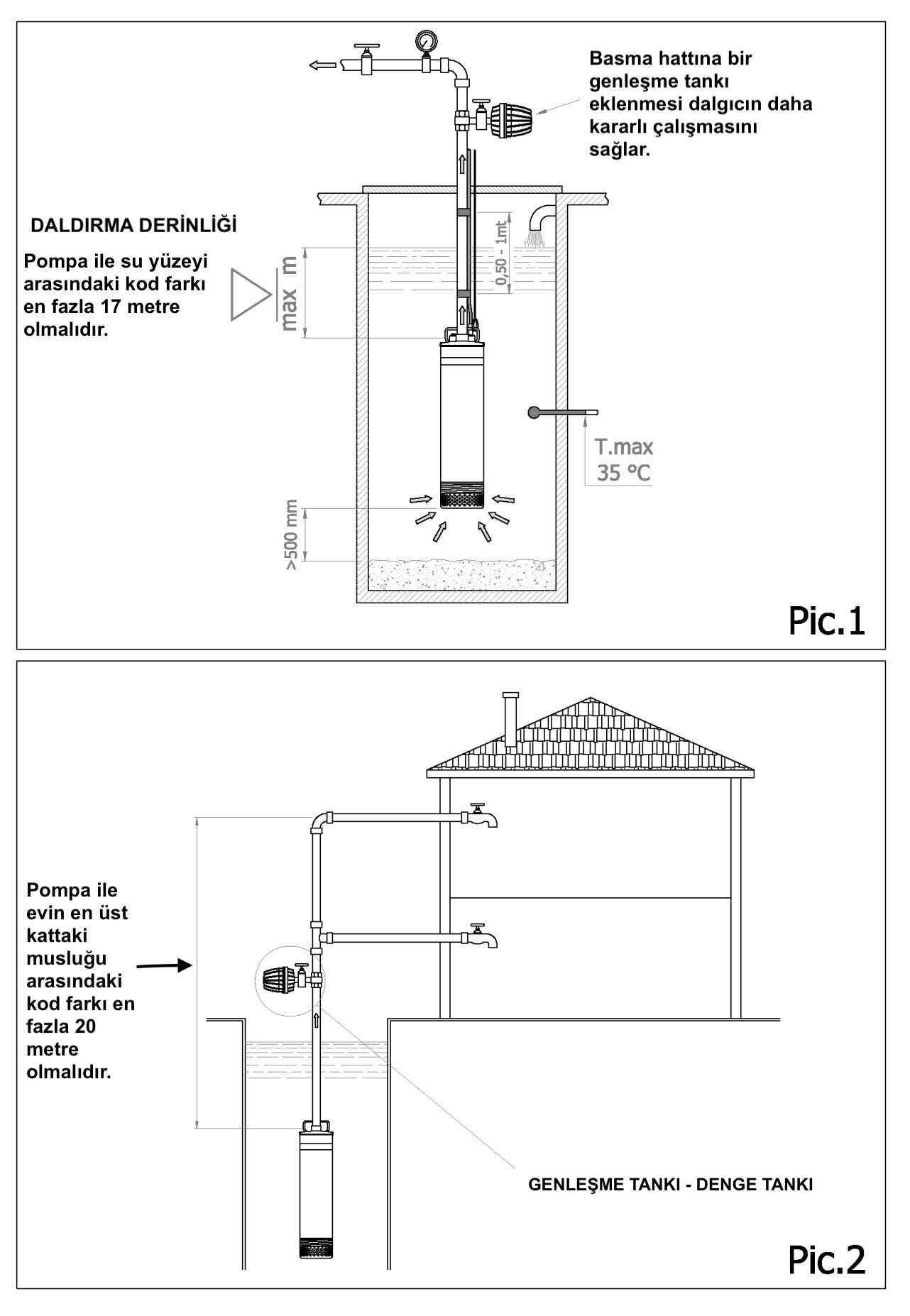 Basma hattına bir genleşme tankı eklenmesi dalgıcın daha kararlı çalışmasını sağlar.

DALDIRMA DERİNLİĞİ

Pompa ile su yüzeyi arasındaki kod farkı en fazla 17 metre olmalıdır.

max m

0,50 - 1mt

T.max 35 °C

>500 mm

Pic.1

Pompa ile evin en üst kattaki musluğu arasındaki kod farkı en fazla 20 metre olmalıdır.

GENLEŞME TANKI - DENGE TANKI

Pic.2