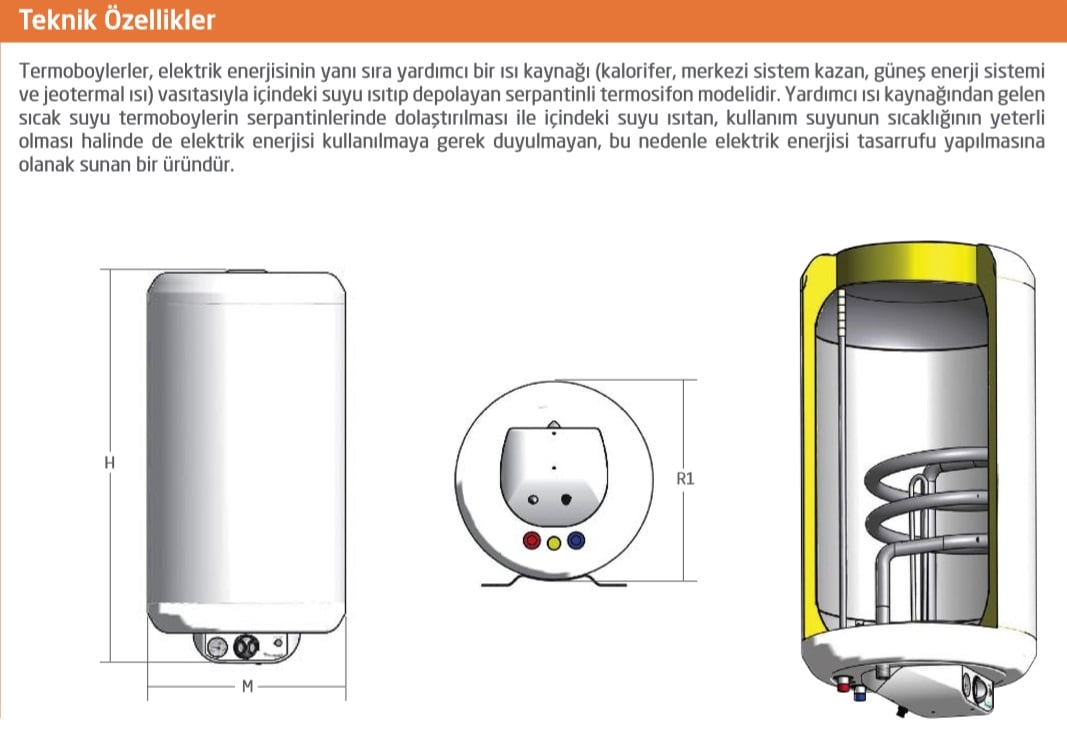 Teknik Özellikler

Termoboylerler, elektrik enerjisinin yanı sıra yardımcı bir ısı kaynağı (kalorifer, merkezi sistem kazan, güneş enerji sistemi ve jeotermal ısı) vasıtasıyla içindeki suyu ısıtıp depolayan serpantinli termosifon modelidir. Yardımcı ısı kaynağından gelen sıcak suyu termoboylerin serpantinlerinde dolaştırılması ile içindeki suyu ısıtan, kullanım suyunun sıcaklığının yeterli olması halinde de elektrik enerjisi kullanılmaya gerek duyulmayan, bu nedenle elektrik enerjisi tasarrufu yapılmasına olanak sunan bir üründür.

H

M

R1